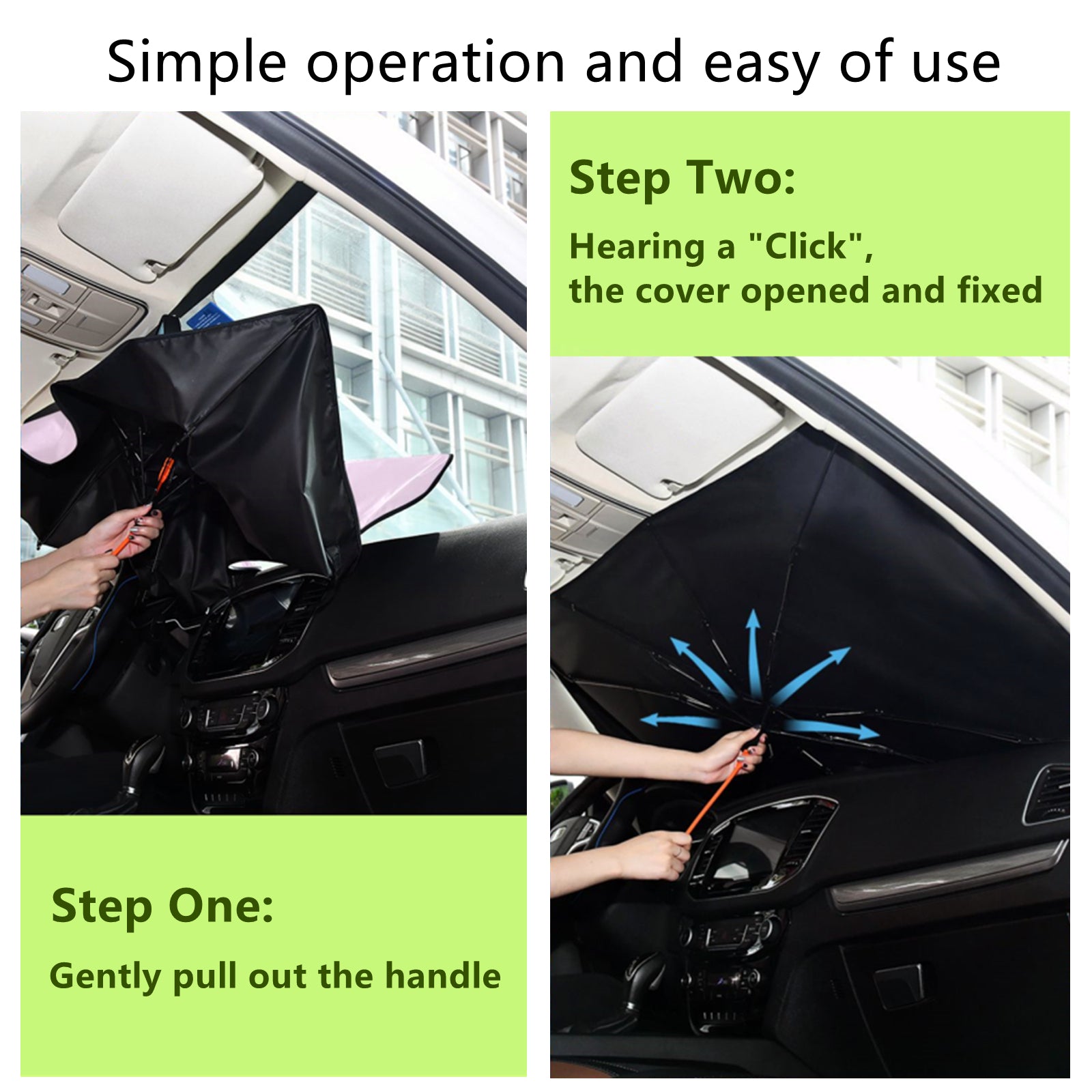 Simple operation and easy of use

Step One:

Gently pull out the handle

Step Two:

Hearing a "Click", the cover opened and fixed